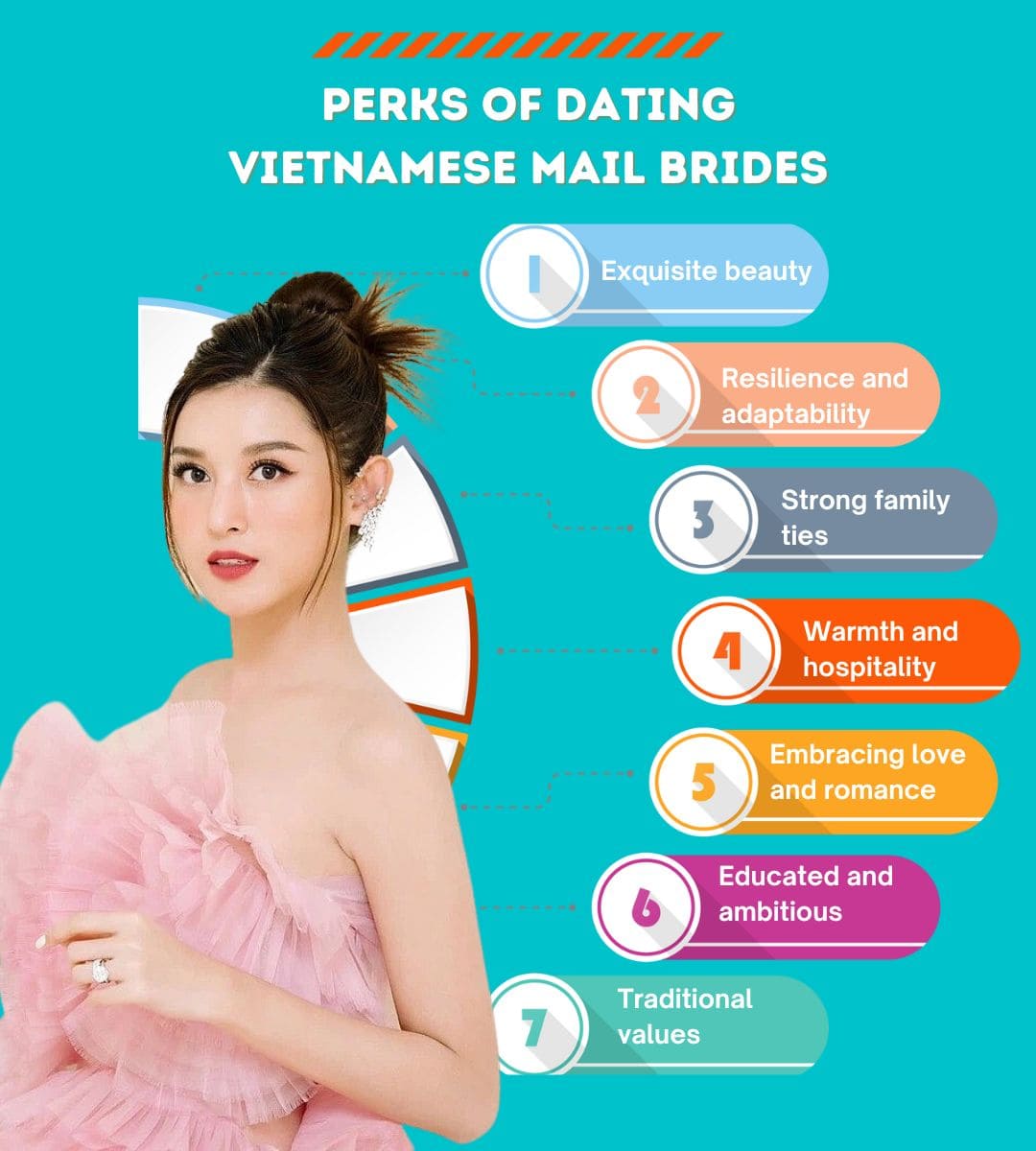 PERKS OF DATING VIETNAMESE MAIL BRIDES

1 Exquisite beauty

2 Resilience and adaptability

3 Strong family ties

4 Warmth and hospitality

5 Embracing love and romance

6 Educated and ambitious

7 Traditional values